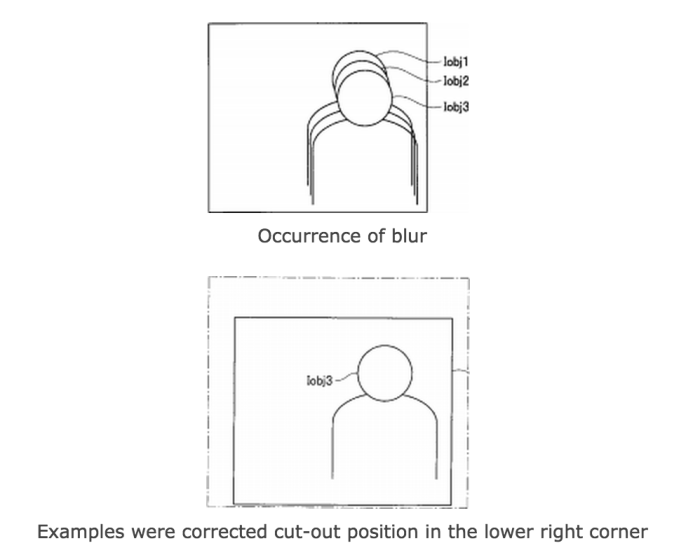 Iobj1
Iobj2
Iobj3

Occurrence of blur

Iobj3

Examples were corrected cut-out position in the lower right corner