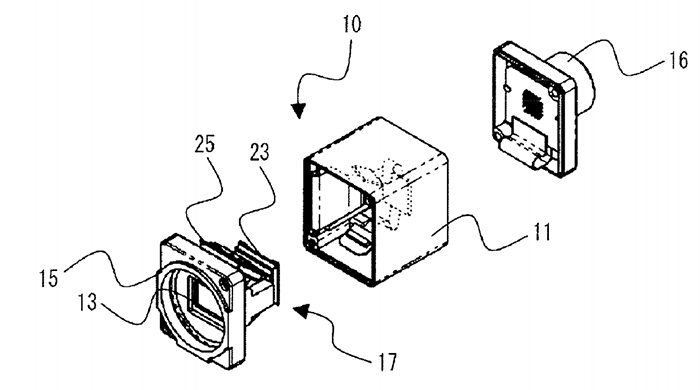 10
16
25
23
11
15
13
17