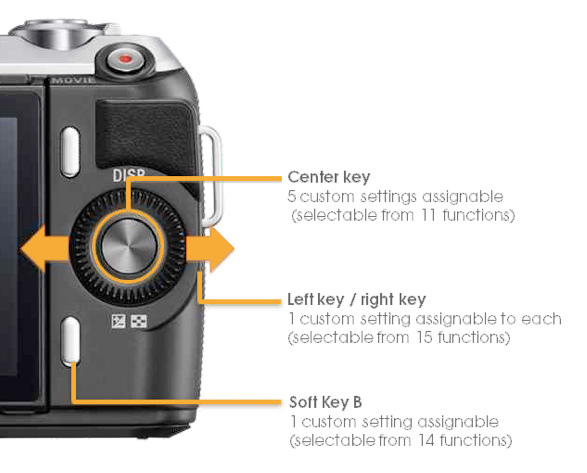 MOVIE

DISP

Center key
5 custom settings assignable
(selectable from 11 functions)

Left key / right key
1 custom setting assignable to each
(selectable from 15 functions)

Soft Key B
1 custom setting assignable
(selectable from 14 functions)